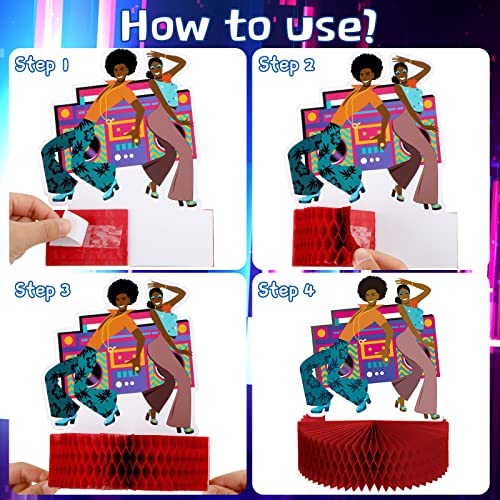 How to use!

Step 1

Step 2

Step 3

Step 4