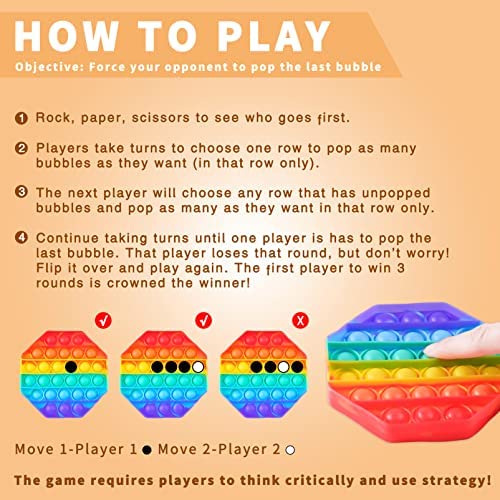 HOW TO PLAY
Objective: Force your opponent to pop the last bubble

❶ Rock, paper, scissors to see who goes first.

❷ Players take turns to choose one row to pop as many bubbles as they want (in that row only).

❸ The next player will choose any row that has unpopped bubbles and pop as many as they want in that row only.

❹ Continue taking turns until one player is has to pop the last bubble. That player loses that round, but don't worry! Flip it over and play again. The first player to win 3 rounds is crowned the winner!

✓ ✓ X

Move 1-Player 1 ● Move 2-Player 2 ○

The game requires players to think critically and use strategy!