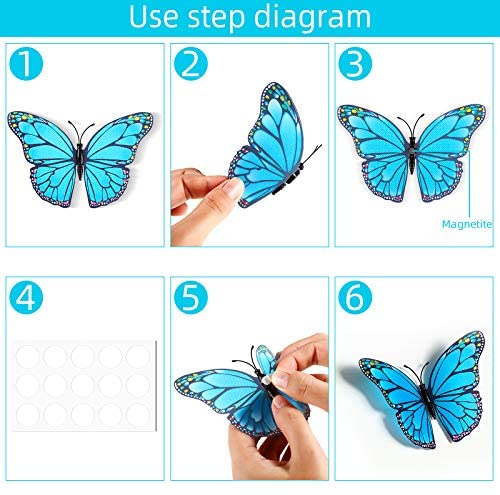 Use step diagram

1

2

3

Magnetite

4

5

6