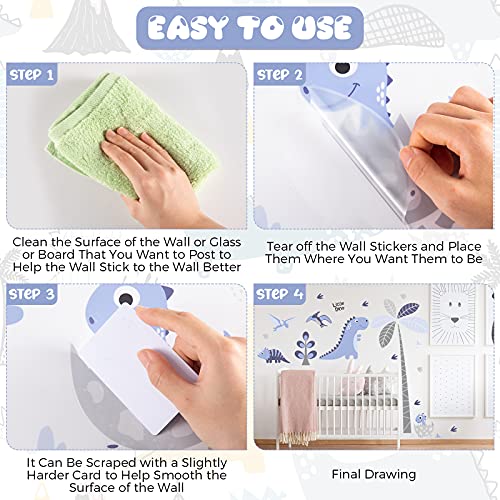 EASY TO USE

STEP 1

Clean the Surface of the Wall or Glass or Board That You Want to Post to Help the Wall Stick to the Wall Better

STEP 2

Tear off the Wall Stickers and Place Them Where You Want Them to Be

STEP 3

It Can Be Scraped with a Slightly Harder Card to Help Smooth the Surface of the Wall

STEP 4

Little Dino

Final Drawing