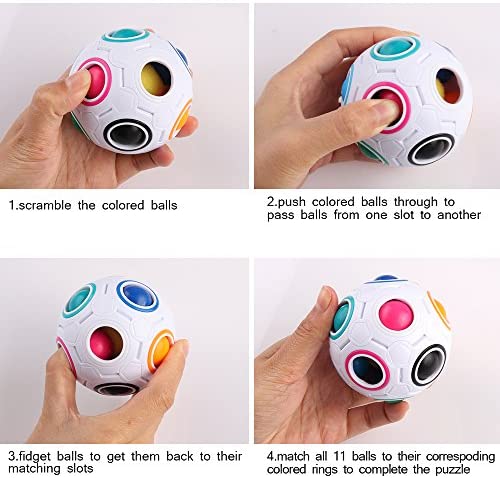 1.scramble the colored balls

2.push colored balls through to pass balls from one slot to another

3.fidget balls to get them back to their matching slots

4.match all 11 balls to their correspoding colored rings to complete the puzzle