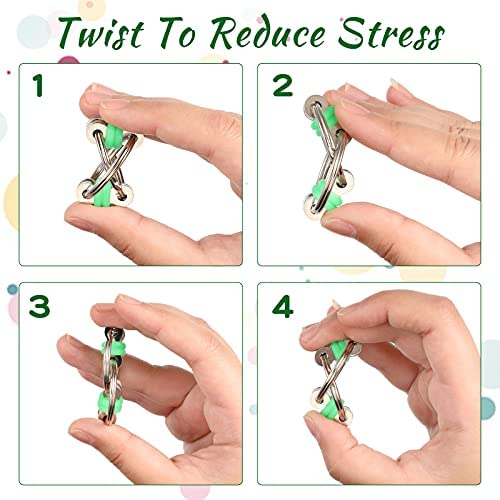 Twist To Reduce Stress

1

2

3

4