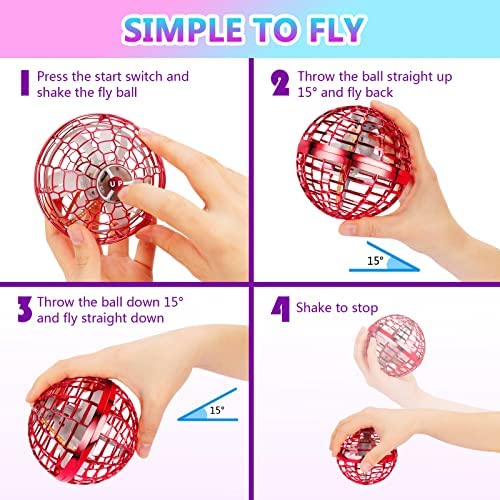 SIMPLE TO FLY

1 Press the start switch and shake the fly ball

UP

2 Throw the ball straight up 15° and fly back

15°

3 Throw the ball down 15° and fly straight down

15°

4 Shake to stop