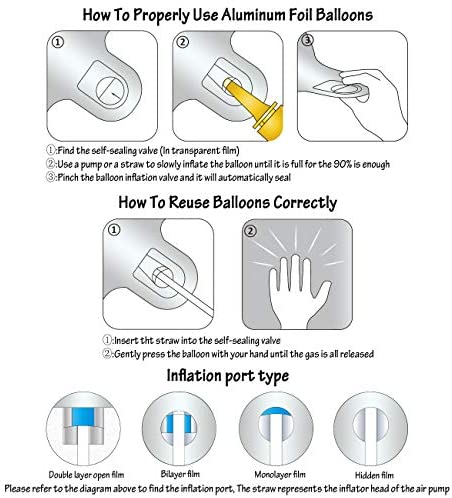 How To Properly Use Aluminum Foil Balloons

①

②

③

①:Find the self-sealing valve (In transparent film)
②:Use a pump or a straw to slowly inflate the balloon until it is full for the 90% is enough
③:Pinch the balloon inflation valve and it will automatically seal

How To Reuse Balloons Correctly

①

②

①:Insert tht straw into the self-sealing valve
②:Gently press the balloon with your hand until the gas is all released

Inflation port type

Double layer open film

Bilayer film

Monolayer film

Hidden film

Please refer to the diagram above to find the inflation port, The straw represents the inflator head of the air pump