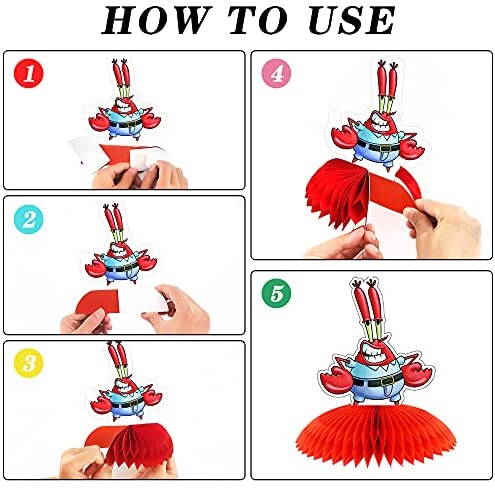 HOW TO USE

1

2

3

4

5