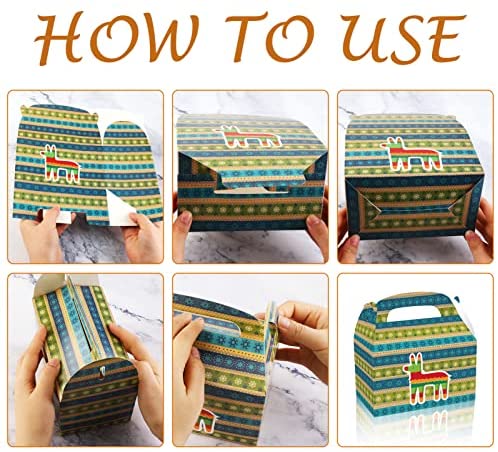 HOW TO USE