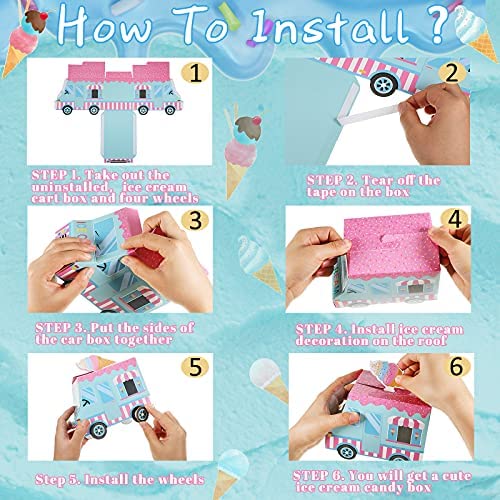 How To Install ?

1

STEP 1. Take out the uninstalled, ice cream cart box and four wheels

2

STEP 2. Tear off the tape on the box

3

STEP 3. Put the sides of the car box together

4

STEP 4. Install ice cream decoration on the roof

5

Step 5. Install the wheels

6

STEP 6. You will get a cute ice cream candy box