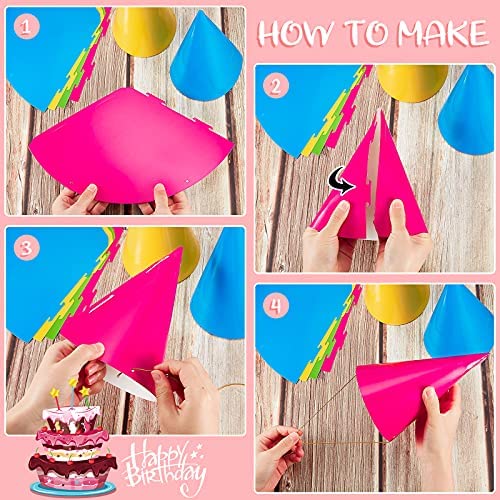 1

HOW TO MAKE

2

3

4

Happy Birthday