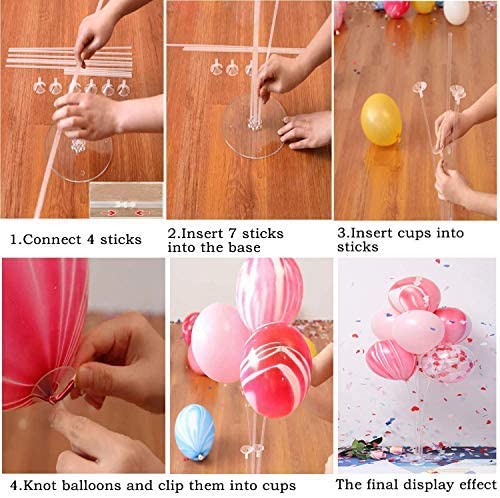 1.Connect 4 sticks

2.Insert 7 sticks into the base

3.Insert cups into sticks

4.Knot balloons and clip them into cups

The final display effect