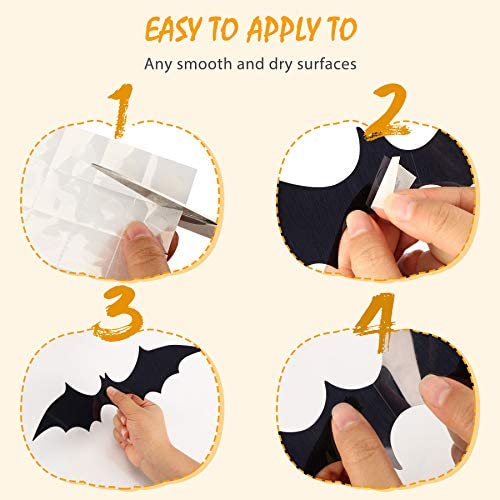 EASY TO APPLY TO

Any smooth and dry surfaces

1

2

3

4