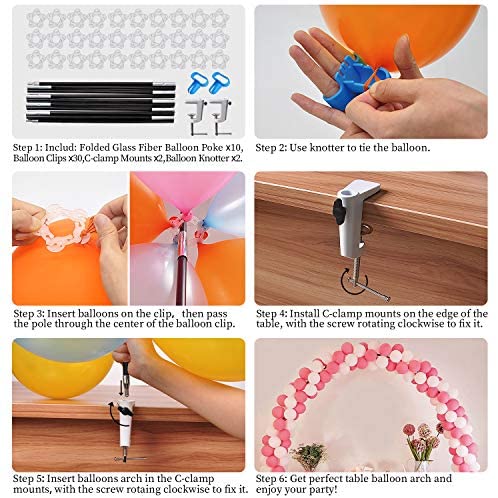 Step 1: Includ: Folded Glass Fiber Balloon Poke x10, Balloon Clips x30,C-clamp Mounts x2,Balloon Knotter x2.

Step 2: Use knotter to tie the balloon.

Step 3: Insert balloons on the clip, then pass the pole through the center of the balloon clip.

Step 4: Install C-clamp mounts on the edge of the table, with the screw rotating clockwise to fix it.

Step 5: Insert balloons arch in the C-clamp mounts, with the screw rotaing clockwise to fix it.

Step 6: Get perfect table balloon arch and enjoy your party!