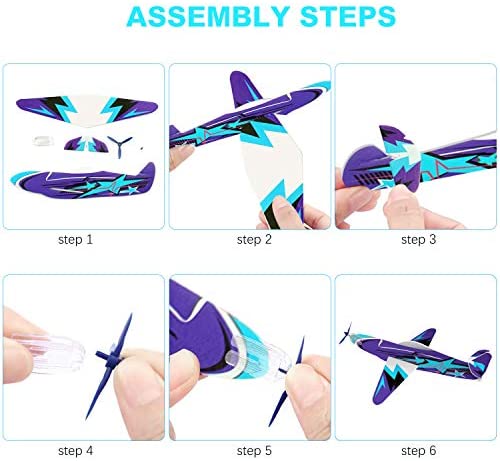 ASSEMBLY STEPS

step 1

step 2

step 3

step 4

step 5

step 6