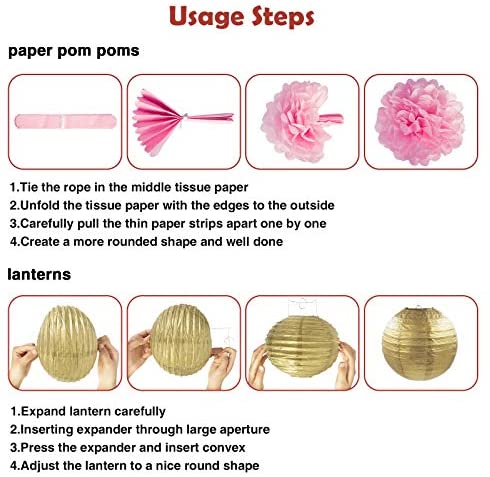 Usage Steps

paper pom poms

1.Tie the rope in the middle tissue paper
2.Unfold the tissue paper with the edges to the outside
3.Carefully pull the thin paper strips apart one by one
4.Create a more rounded shape and well done

lanterns

1.Expand lantern carefully
2.Inserting expander through large aperture
3.Press the expander and insert convex
4.Adjust the lantern to a nice round shape