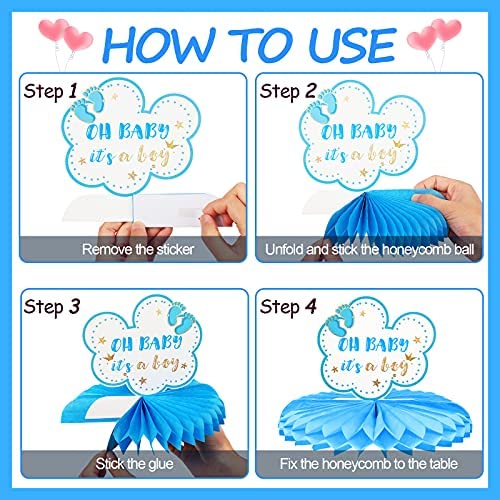 HOW TO USE

Step 1

OH BABY it's a boy

Remove the sticker

Step 2

OH BABY it's a boy

Unfold and stick the honeycomb ball

Step 3

OH BABY it's a boy

Stick the glue

Step 4

OH BABY it's a boy

Fix the honeycomb to the table