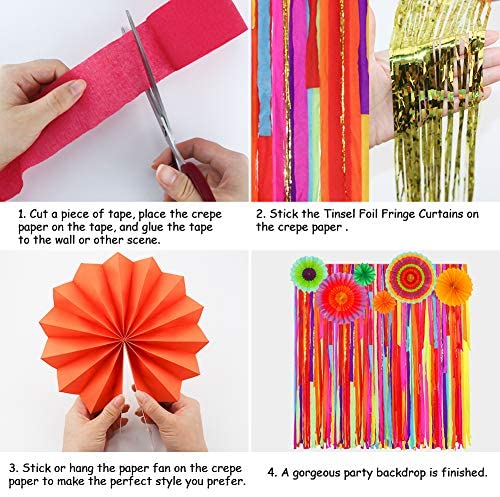 1. Cut a piece of tape, place the crepe paper on the tape, and glue the tape to the wall or other scene.

2. Stick the Tinsel Foil Fringe Curtains on the crepe paper .

3. Stick or hang the paper fan on the crepe paper to make the perfect style you prefer.

4. A gorgeous party backdrop is finished.