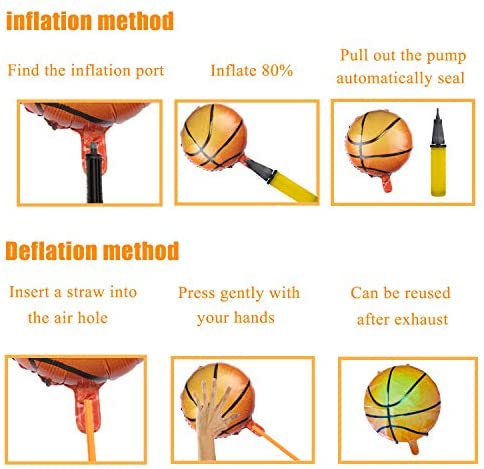 inflation method

Find the inflation port

Inflate 80%

Pull out the pump automatically seal

Deflation method

Insert a straw into the air hole

Press gently with your hands

Can be reused after exhaust