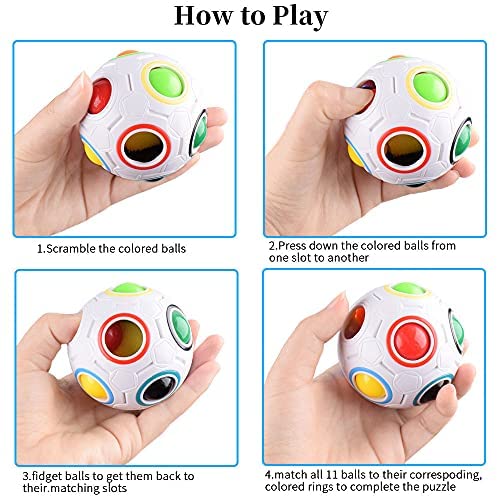 How to Play

1.Scramble the colored balls

2.Press down the colored balls from one slot to another

3.fidget balls to get them back to their.matching slots

4.match all 11 balls to their correspoding, colored rings to complete the puzzle