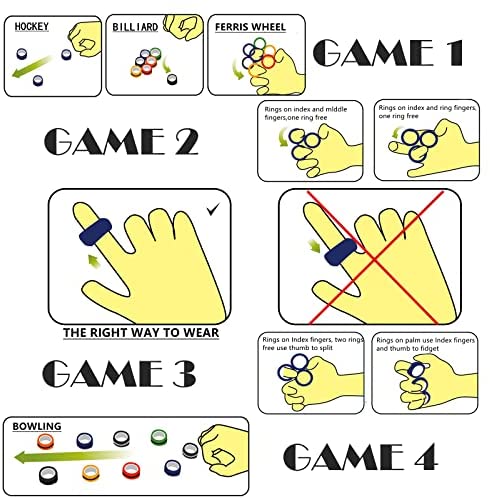 HOCKEY

BILLIARD

FERRIS WHEEL

GAME 1

GAME 2

Rings on index and middle fingers,one ring free

Rings on index and ring fingers, one ring free

✓

THE RIGHT WAY TO WEAR

GAME 3

Rings on Index fingers, two rings free use thumb to split

Rings on palm use Index fingers and thumb to fidget

BOWLING

GAME 4