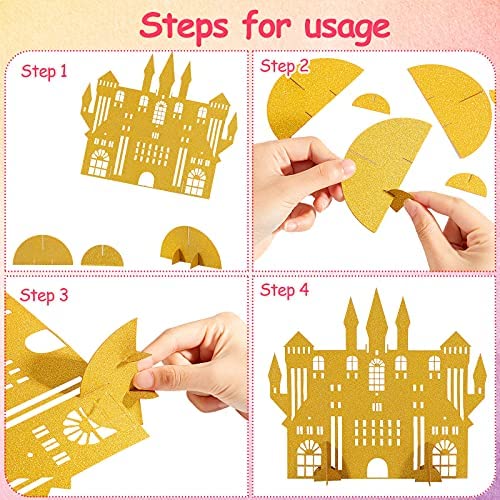 Steps for usage

Step 1

Step 2

Step 3

Step 4