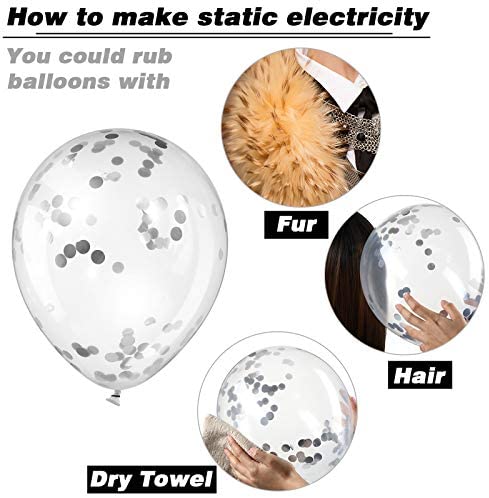 How to make static electricity

You could rub balloons with

Fur

Hair

Dry Towel