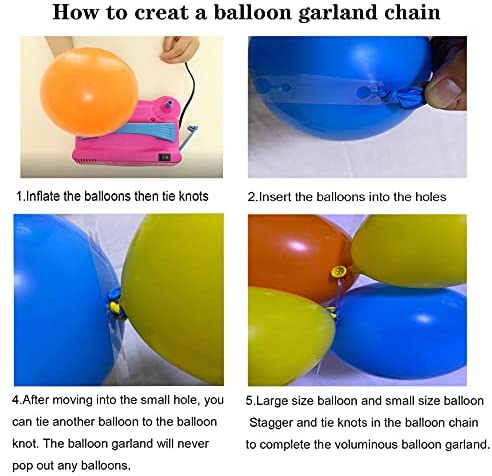 How to creat a balloon garland chain

1.Inflate the balloons then tie knots

2.Insert the balloons into the holes

4.After moving into the small hole, you can tie another balloon to the balloon knot. The balloon garland will never pop out any balloons.

5.Large size balloon and small size balloon Stagger and tie knots in the balloon chain to complete the voluminous balloon garland.