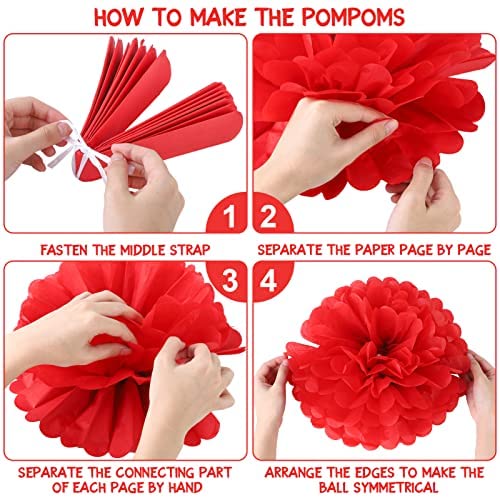 HOW TO MAKE THE POMPOMS

1

FASTEN THE MIDDLE STRAP

2

SEPARATE THE PAPER PAGE BY PAGE

3

SEPARATE THE CONNECTING PART OF EACH PAGE BY HAND

4

ARRANGE THE EDGES TO MAKE THE BALL SYMMETRICAL