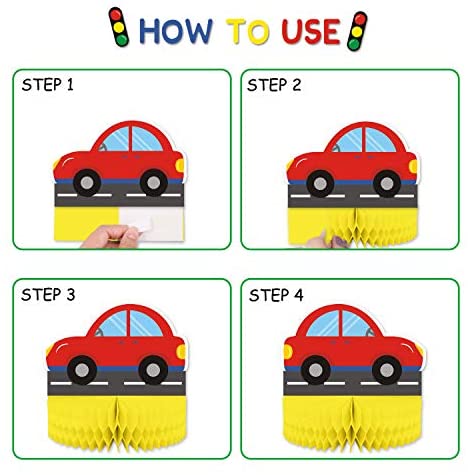 HOW TO USE

STEP 1

STEP 2

STEP 3

STEP 4