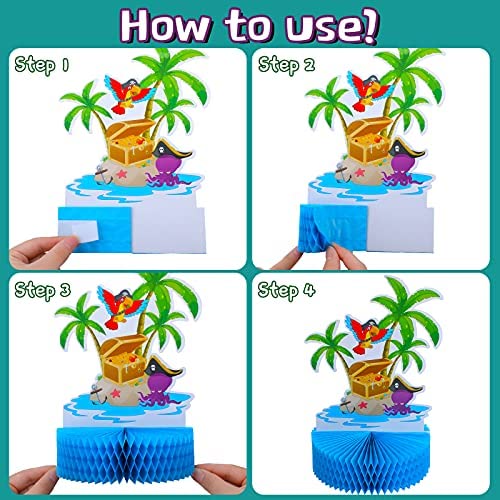 How to use!

Step 1

Step 2

Step 3

Step 4