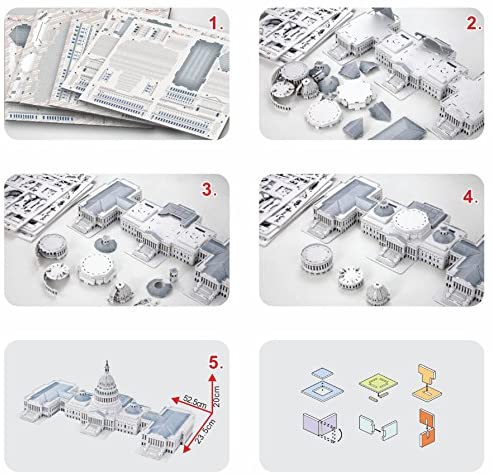 1.

2.

3.

4.

5.

52.5cm

20cm

23.5cm