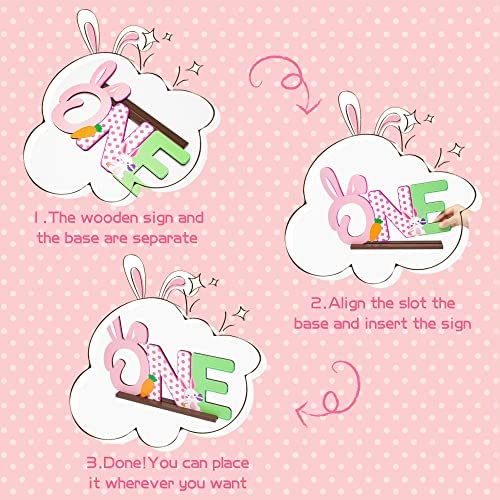 ONE

1.The wooden sign and the base are separate

ONE

2.Align the slot the base and insert the sign

ONE

3.Done!You can place it wherever you want