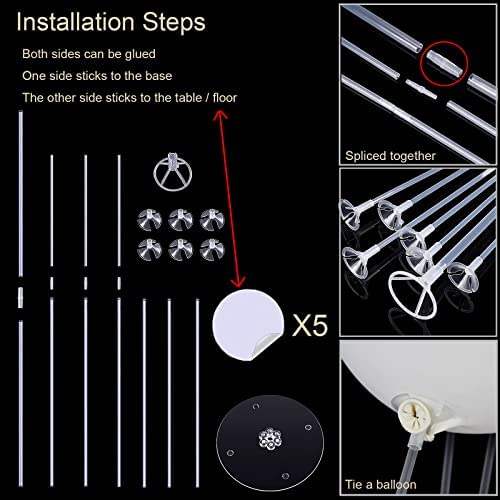 Installation Steps

Both sides can be glued

One side sticks to the base

The other side sticks to the table / floor

X5

Spliced together

Tie a balloon