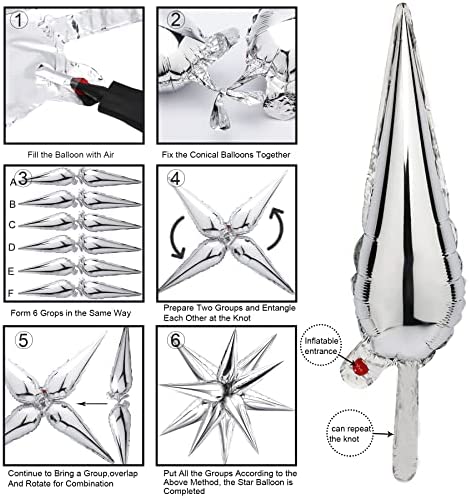 1

Fill the Balloon with Air

2

Fix the Conical Balloons Together

3

A

B

C

D

E

F

Form 6 Grops in the Same Way

4

Prepare Two Groups and Entangle Each Other at the Knot

5

Continue to Bring a Group,overlap And Rotate for Combination

6

Put All the Groups According to the Above Method, the Star Balloon is Completed

Inflatable entrance

can repeat the knot