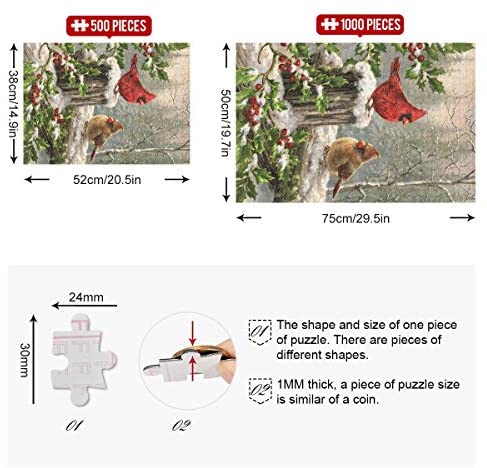 500 PIECES

38cm/14.9in

52cm/20.5in

1000 PIECES

50cm/19.7in

75cm/29.5in

24mm

30mm

01

02

01 The shape and size of one piece of puzzle. There are pieces of different shapes.

02 1MM thick, a piece of puzzle size is similar of a coin.