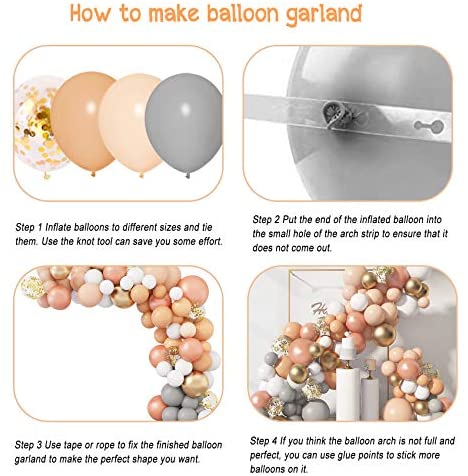 How to make balloon garland

Step 1 Inflate balloons to different sizes and tie them. Use the knot tool can save you some effort.

Step 2 Put the end of the inflated balloon into the small hole of the arch strip to ensure that it does not come out.

Step 3 Use tape or rope to fix the finished balloon garland to make the perfect shape you want.

Step 4 If you think the balloon arch is not full and perfect, you can use glue points to stick more balloons on it.