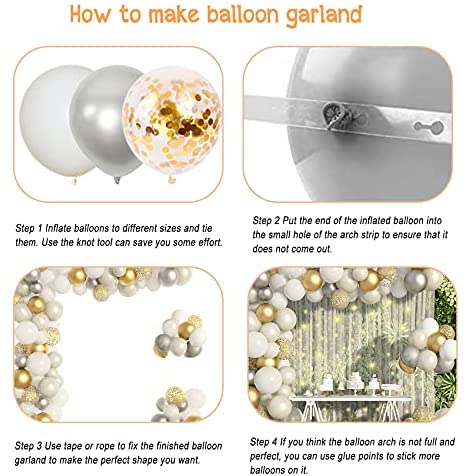 How to make balloon garland

Step 1 Inflate balloons to different sizes and tie them. Use the knot tool can save you some effort.

Step 2 Put the end of the inflated balloon into the small hole of the arch strip to ensure that it does not come out.

Step 3 Use tape or rope to fix the finished balloon garland to make the perfect shape you want.

Step 4 If you think the balloon arch is not full and perfect, you can use glue points to stick more balloons on it.