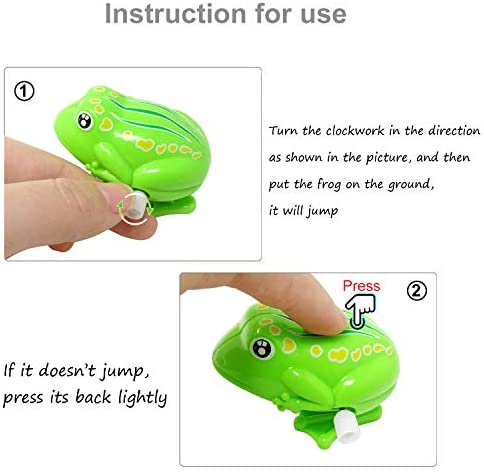 Instruction for use

①

Turn the clockwork in the direction as shown in the picture, and then put the frog on the ground, it will jump

Press

②

If it doesn't jump, press its back lightly