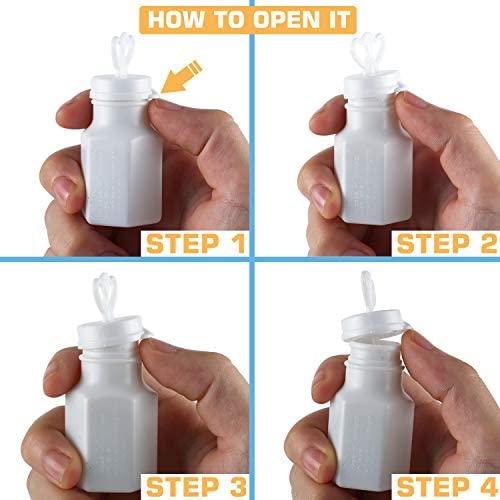 HOW TO OPEN IT

STEP 1

STEP 2

STEP 3

STEP 4