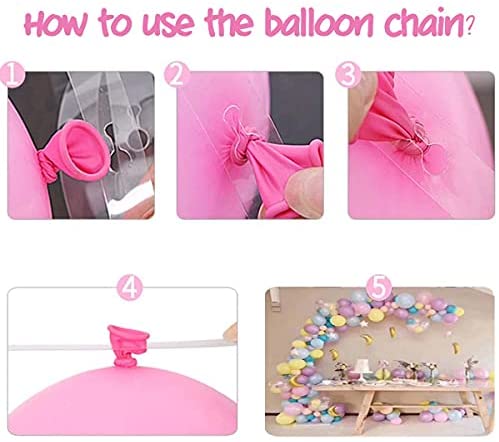 How to use the balloon chain?

1

2

3

4

5