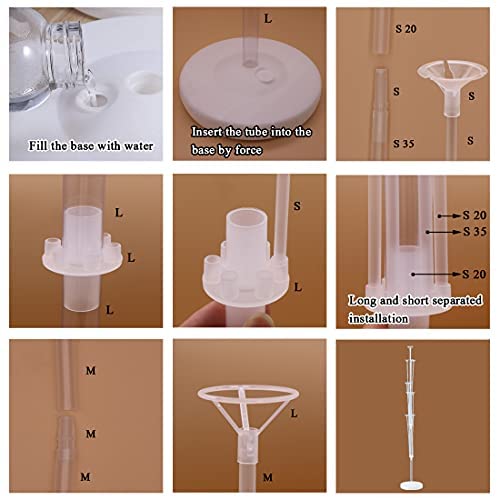 Fill the base with water

L

Insert the tube into the base by force

S 20

S

S 35

S

S

L

L

L

S

L

S 20

S 35

S 20

Long and short separated installation

M

M

M

L

M