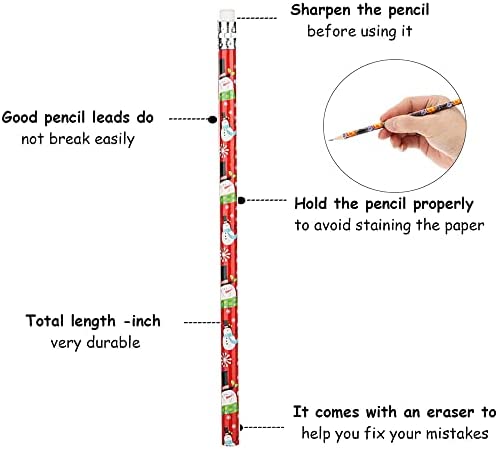 Sharpen the pencil
before using it

Good pencil leads do
not break easily

Hold the pencil properly
to avoid staining the paper

Total length -inch
very durable

It comes with an eraser to
help you fix your mistakes