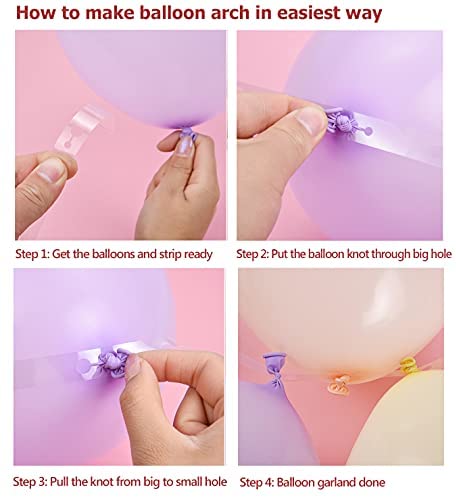 How to make balloon arch in easiest way

Step 1: Get the balloons and strip ready

Step 2: Put the balloon knot through big hole

Step 3: Pull the knot from big to small hole

Step 4: Balloon garland done