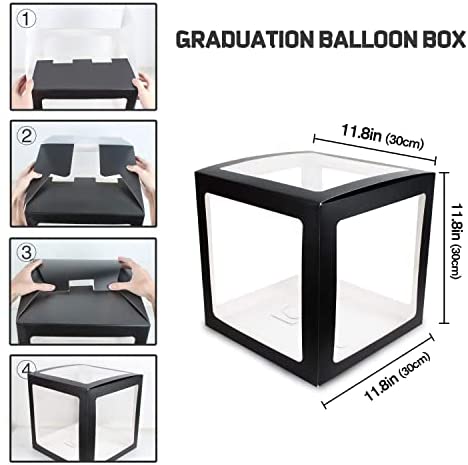 ①

②

③

④

GRADUATION BALLOON BOX

11.8in (30cm)

11.8in (30cm)

11.8in (30cm)