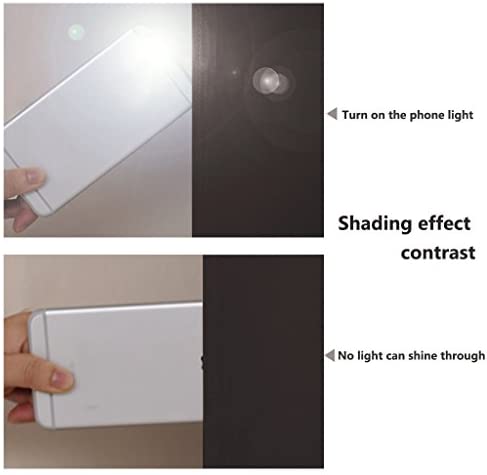 Turn on the phone light

Shading effect contrast

No light can shine through