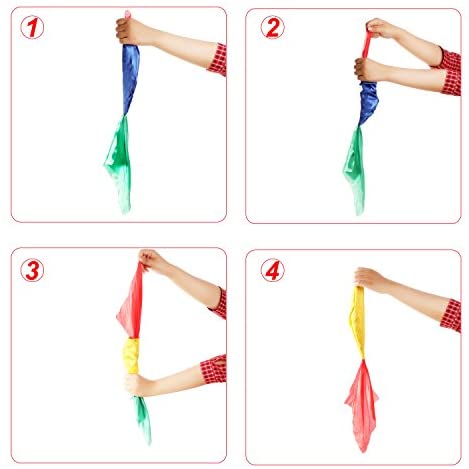 1

2

3

4