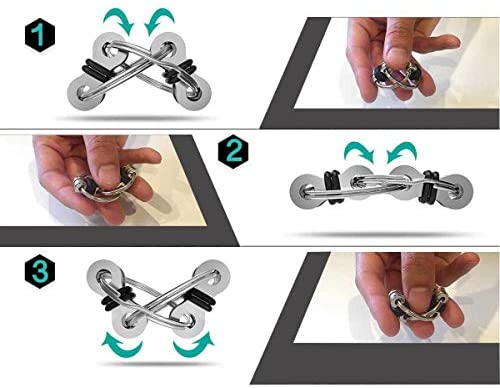 1

2

3