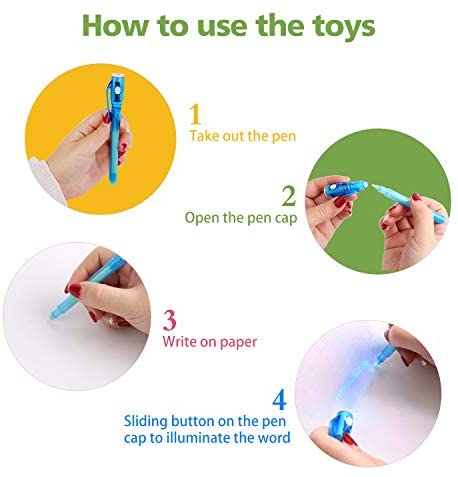 How to use the toys

1
Take out the pen

2
Open the pen cap

3
Write on paper

4
Sliding button on the pen cap to illuminate the word